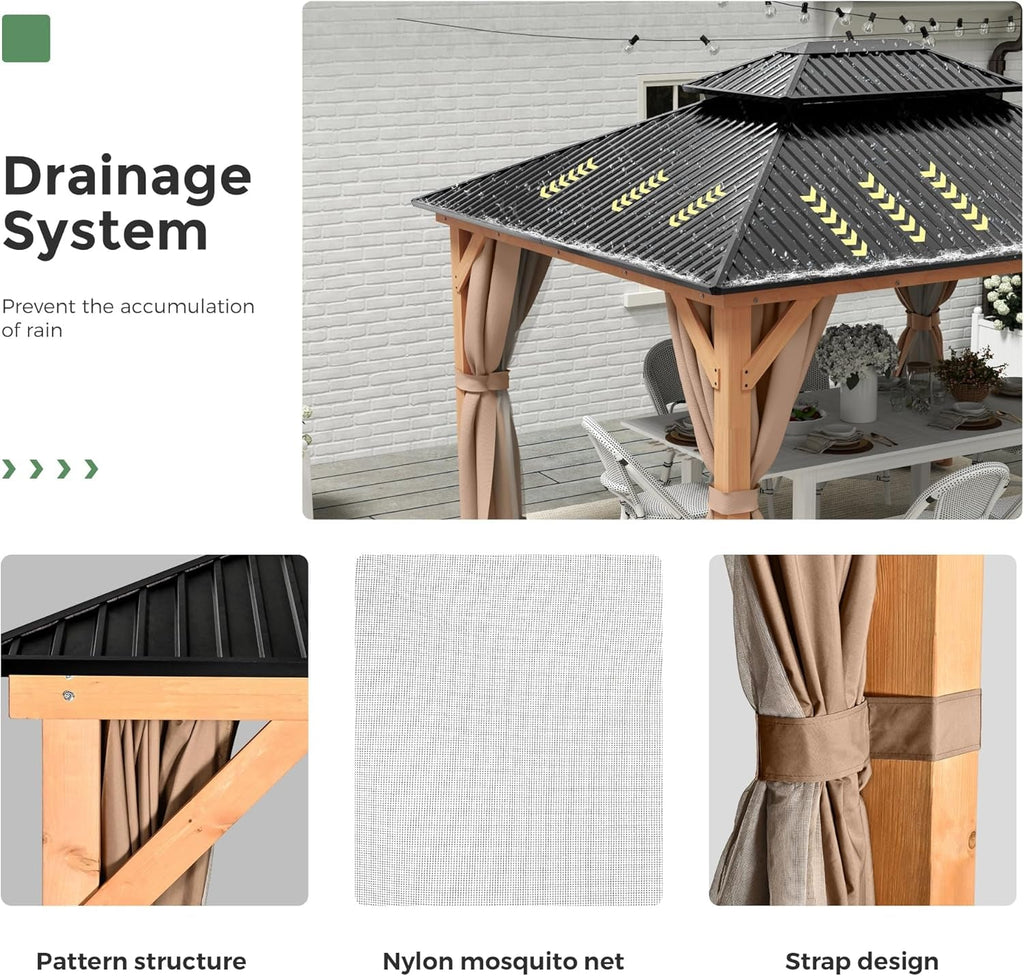 Drainage System

Prevent the accumulation of rain

Pattern structure

Nylon mosquito net

Strap design